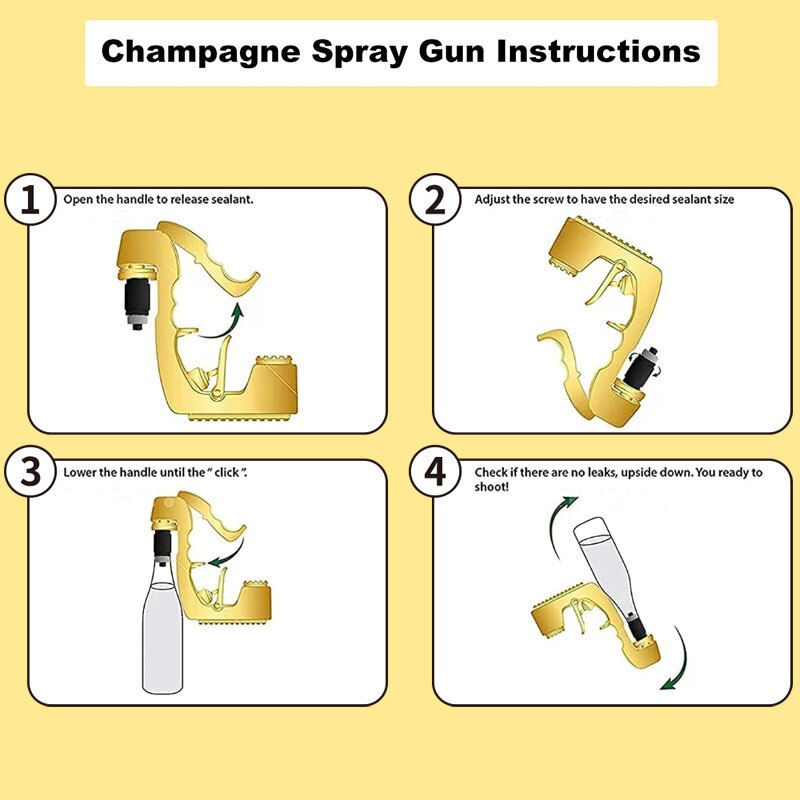 Champagne Spray Gun Instructions

1 Open the handle to release sealant.

2 Adjust the screw to have the desired sealant size

3 Lower the handle until the " click ".

4 Check if there are no leaks, upside down. You ready to shoot!