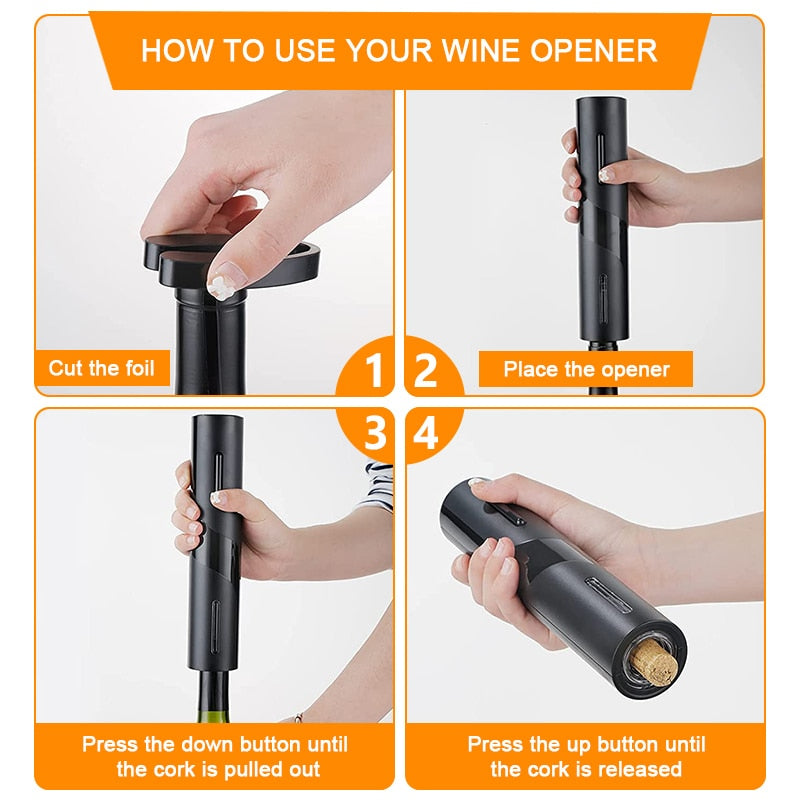 HOW TO USE YOUR WINE OPENER

Cut the foil

1

2

Place the opener

3

4

Press the down button until the cork is pulled out

Press the up button until the cork is released